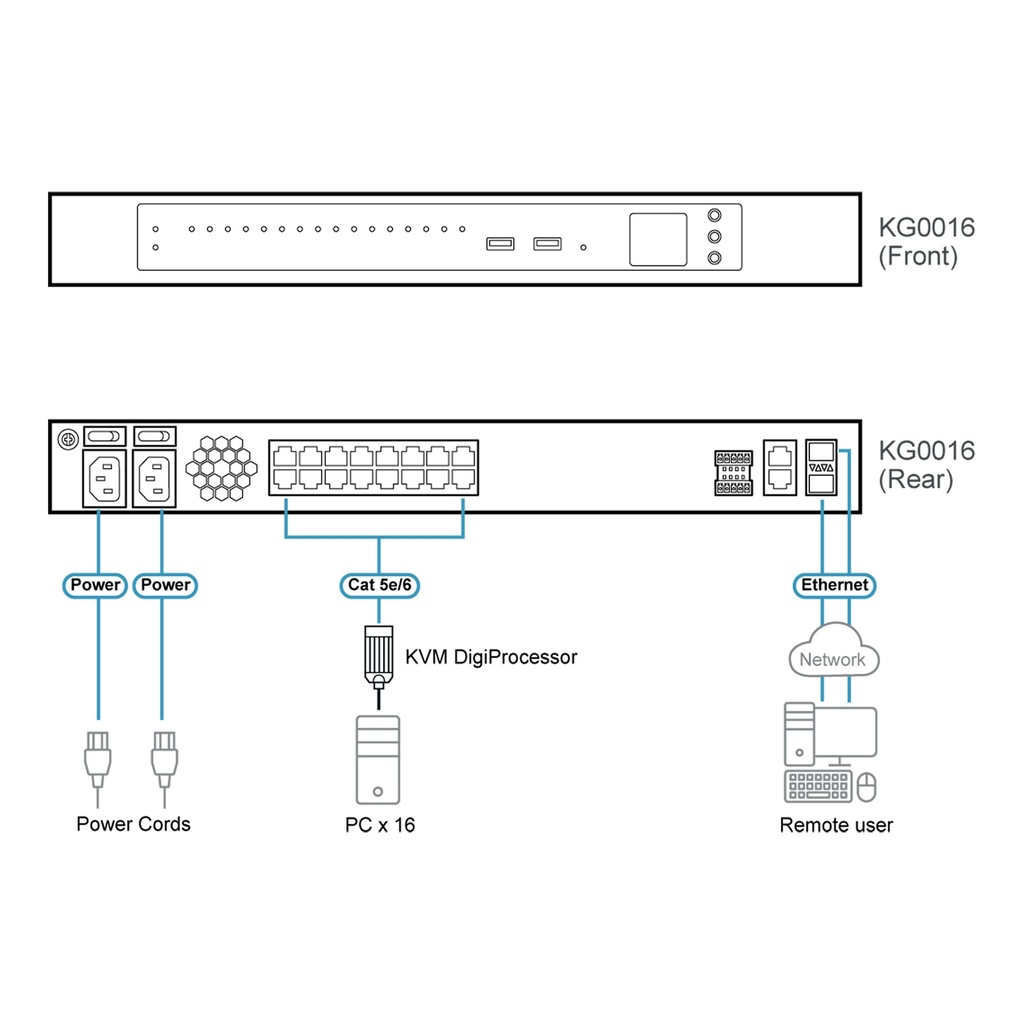 KG0016
(Front)

KG0016
(Rear)

Power
Power
Cat 5e/6
Ethernet

KVM DigiProcessor

Network

Power Cords
PC x 16
Remote user