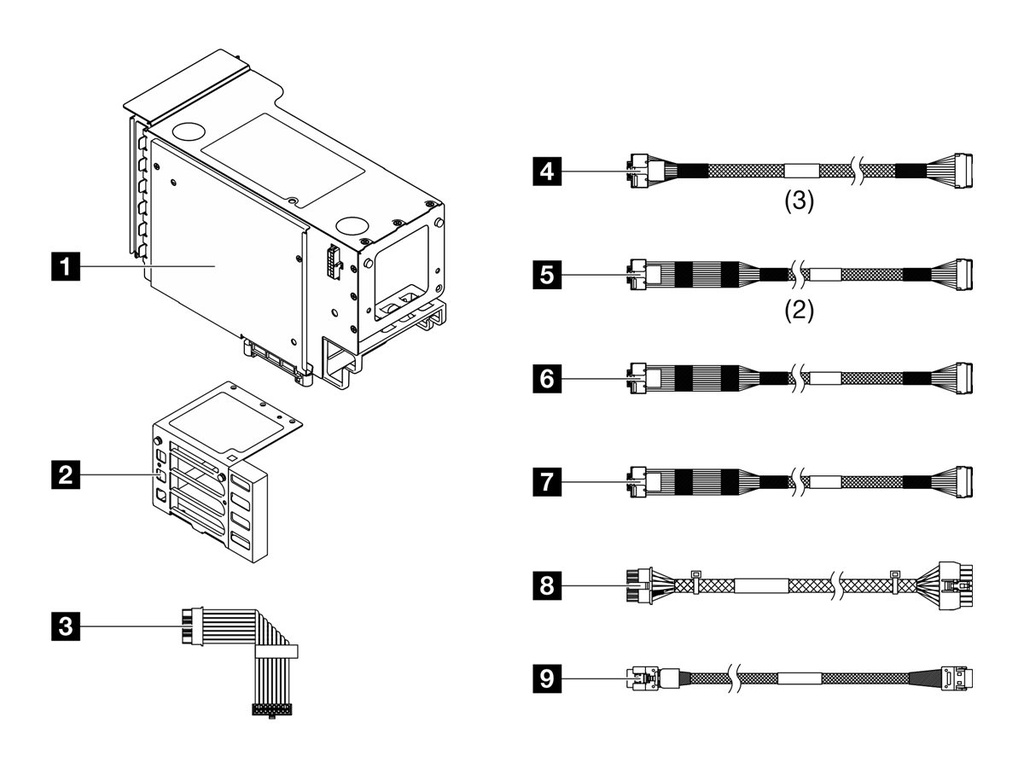 1
2
3
4
(3)
5
(2)
6
7
8
9