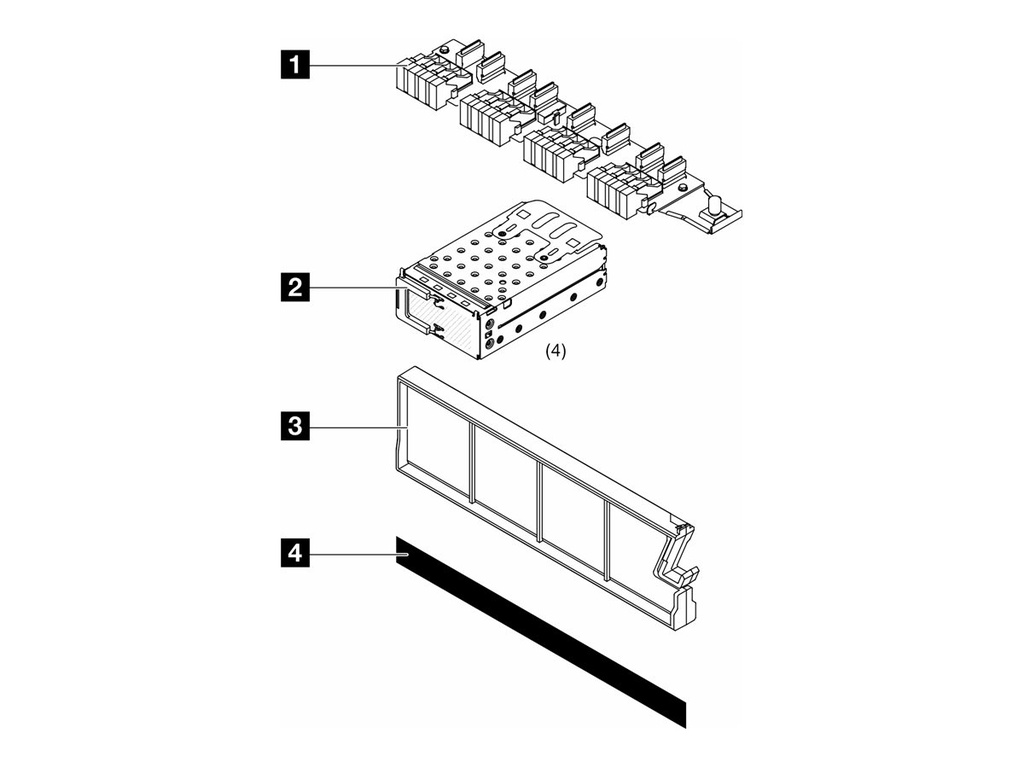 1
2
(4)
3
4