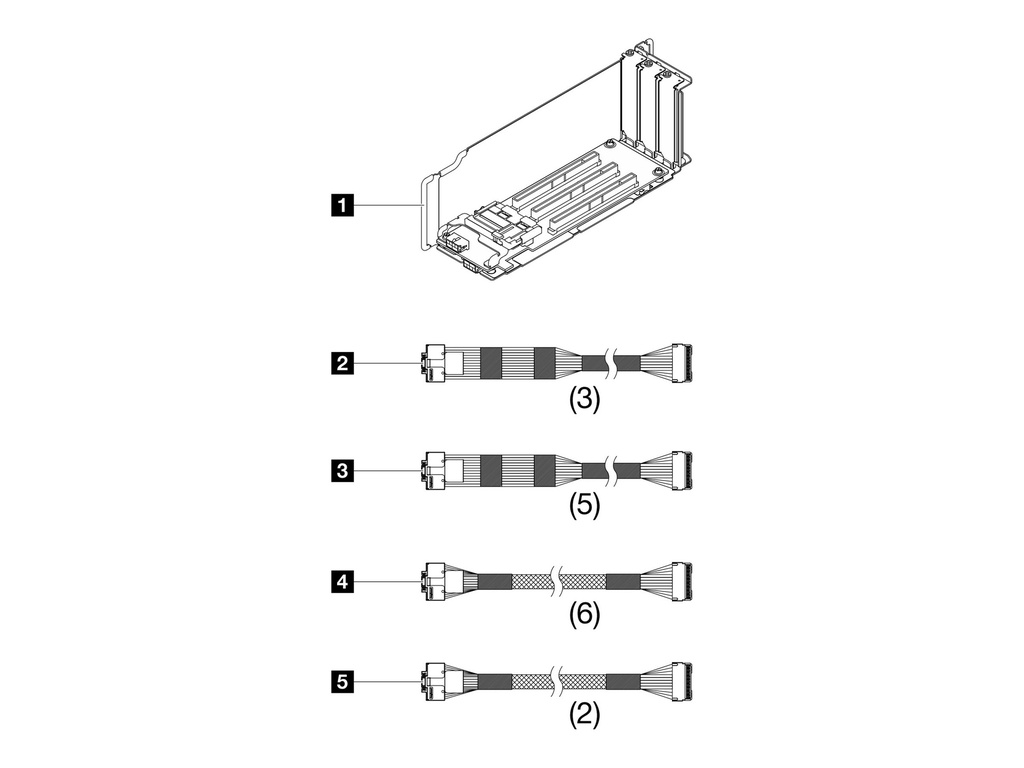 1

2

(3)

3

(5)

4

(6)

5

(2)