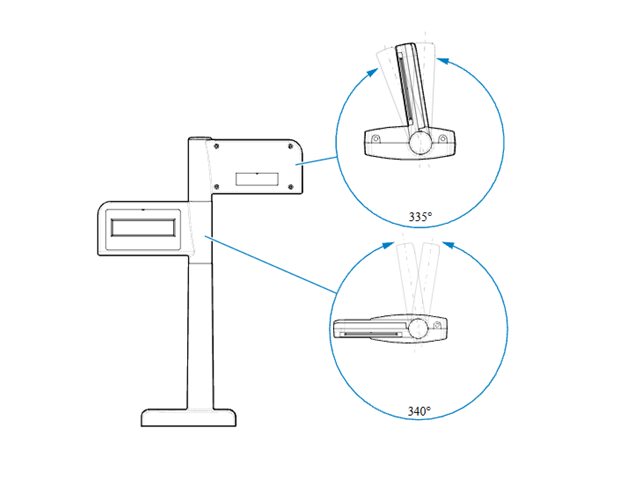 335°

340°